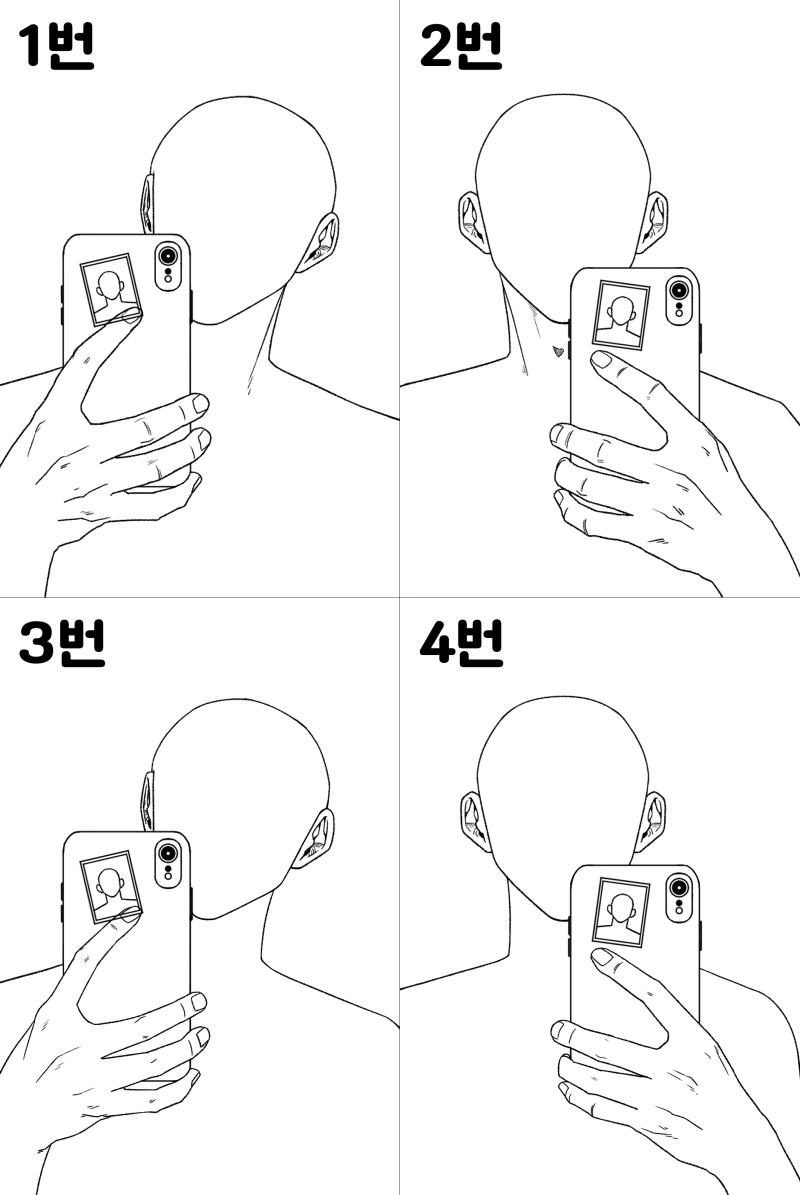 1번

2번

3번

4번