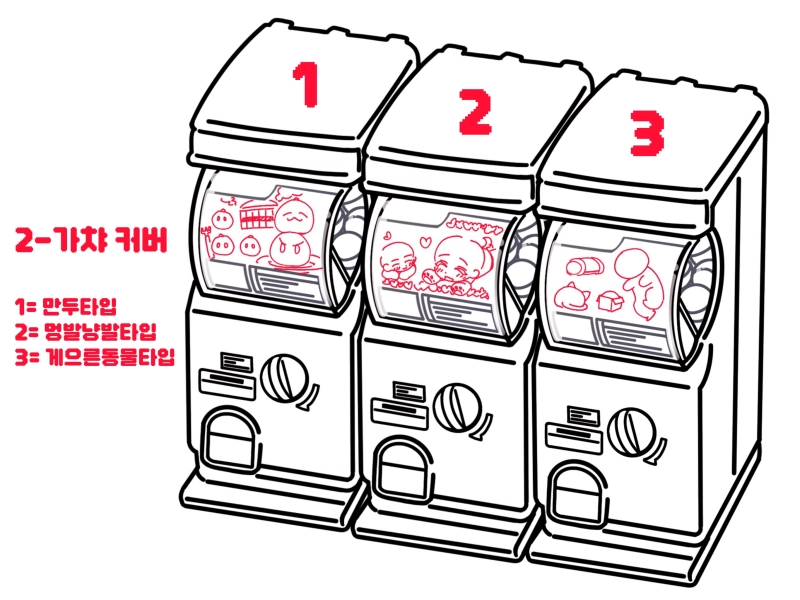 1
2
3

2-가챠 커버

1= 만두타입
2= 멍발냥발타입
3= 게으른동물타입