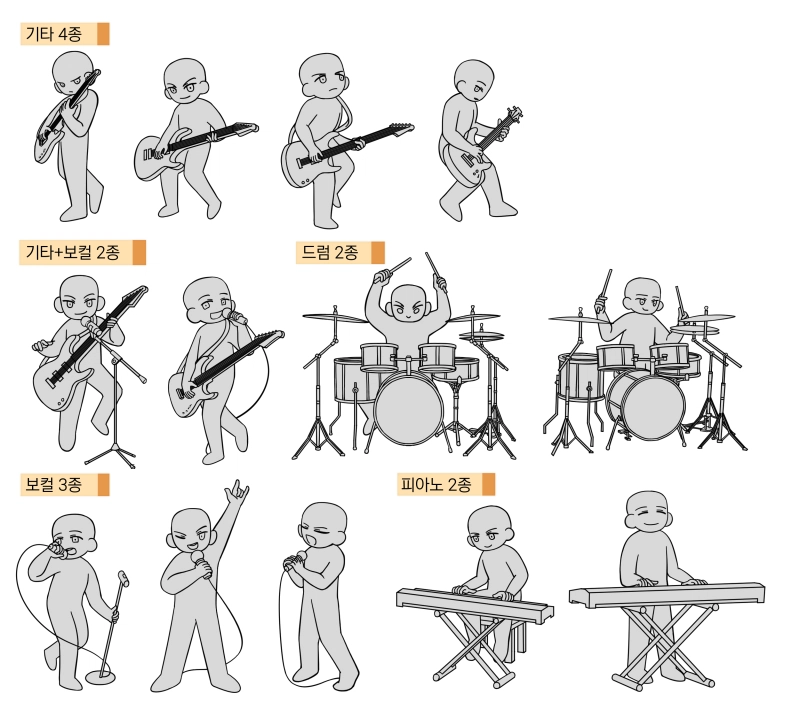 기타 4종

기타+보컬 2종

드럼 2종

보컬 3종

피아노 2종