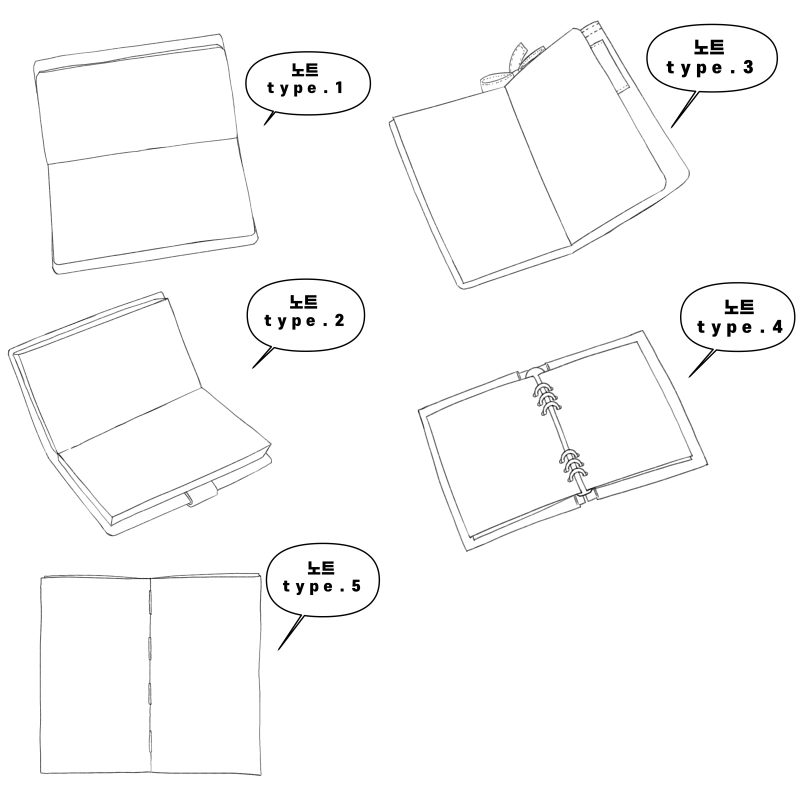 노트
type.1

노트
type.3

노트
type.2

노트
type.4

노트
type.5