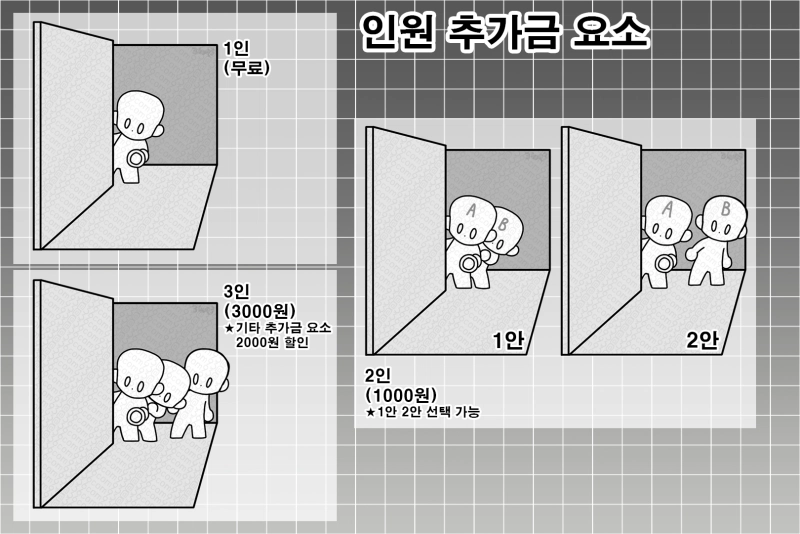 인원 추가금 요소

1인
(무료)

3인
(3000원)
★기타 추가금 요소
2000원 할인

A B
1안

A B
2안

2인
(1000원)
★1안 2안 선택 가능